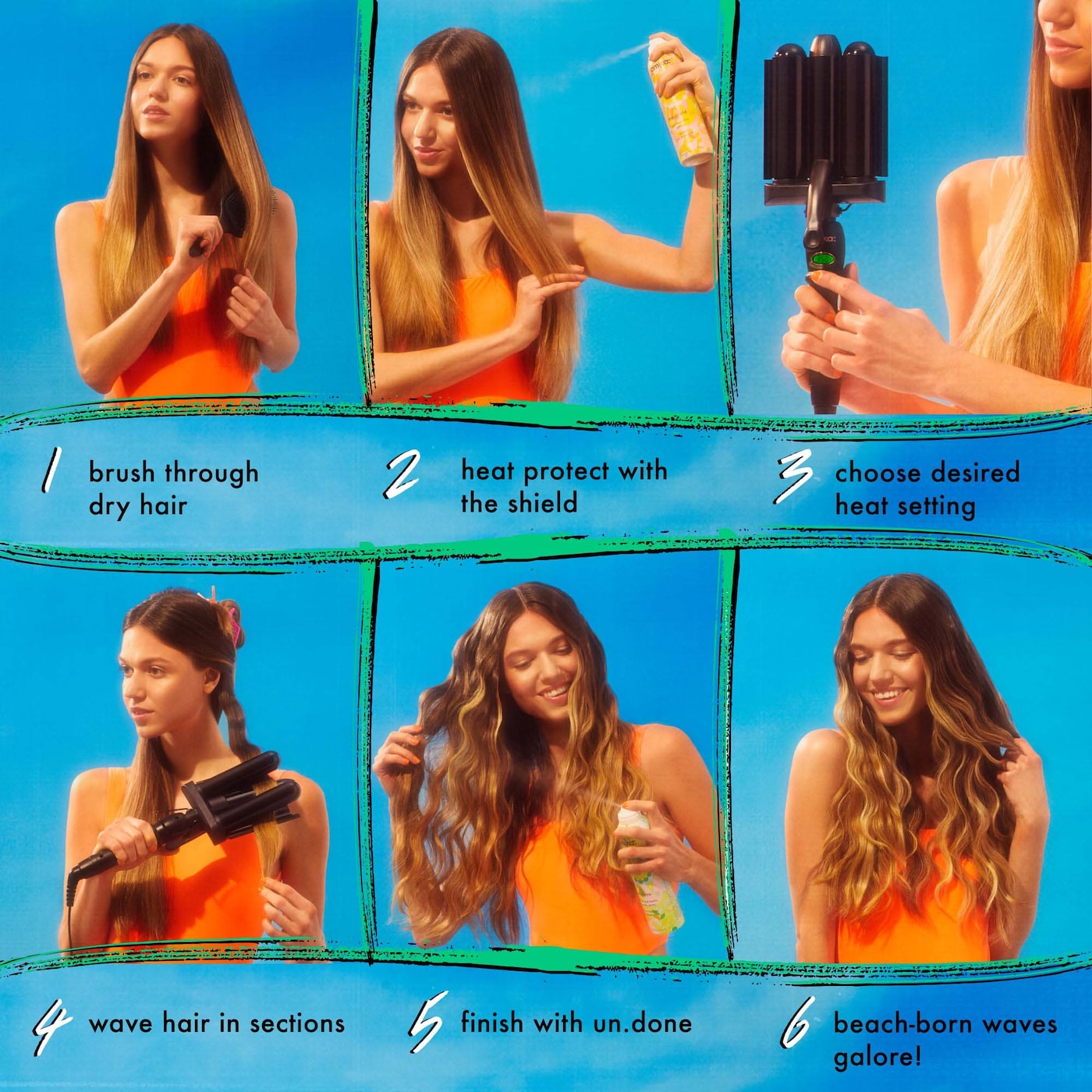 1 brush through dry hair

2 heat protect with the shield

3 choose desired heat setting

4 wave hair in sections

5 finish with un.done

6 beach-born waves galore!